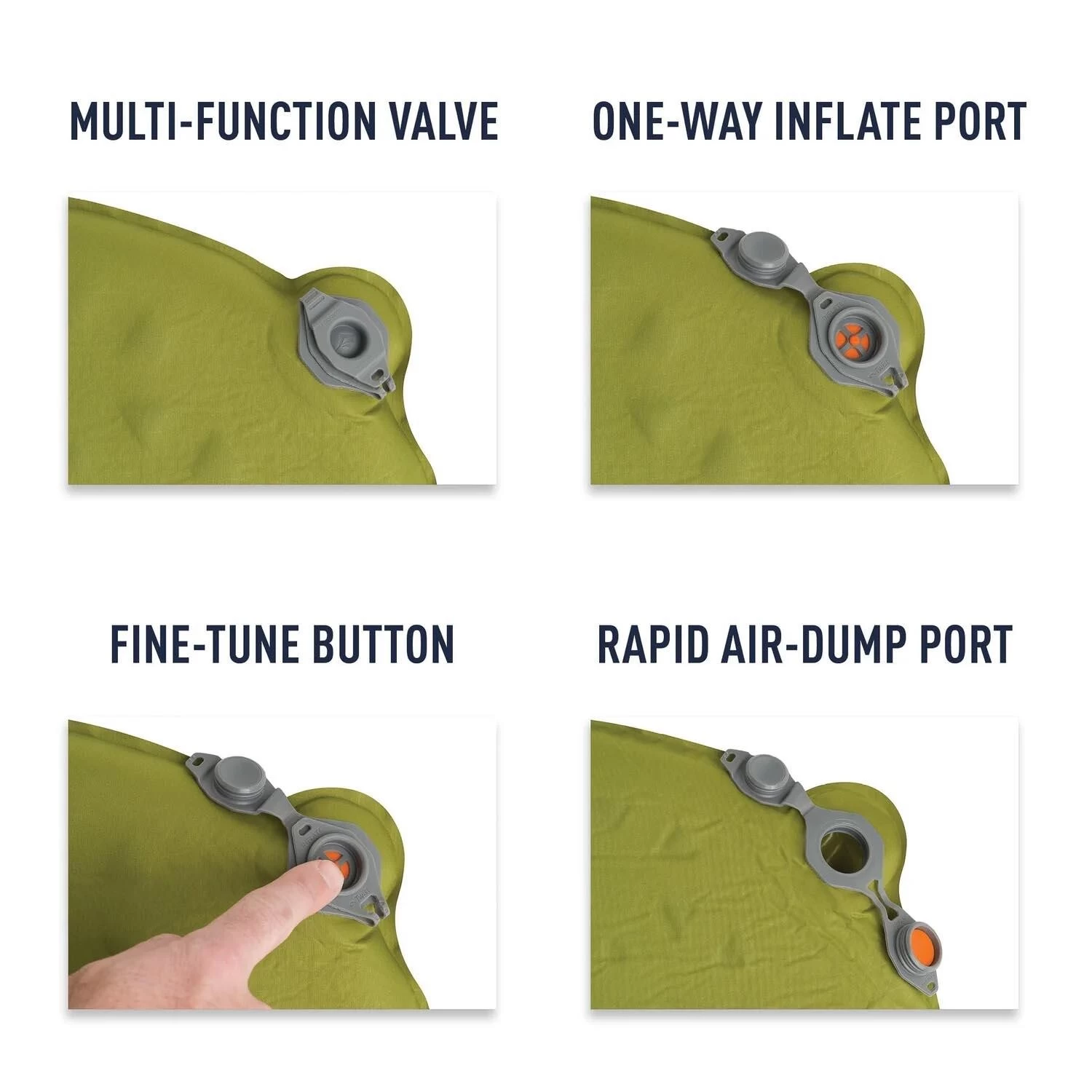 MULTI-FUNCTION VALVE

ONE-WAY INFLATE PORT

FINE-TUNE BUTTON

RAPID AIR-DUMP PORT